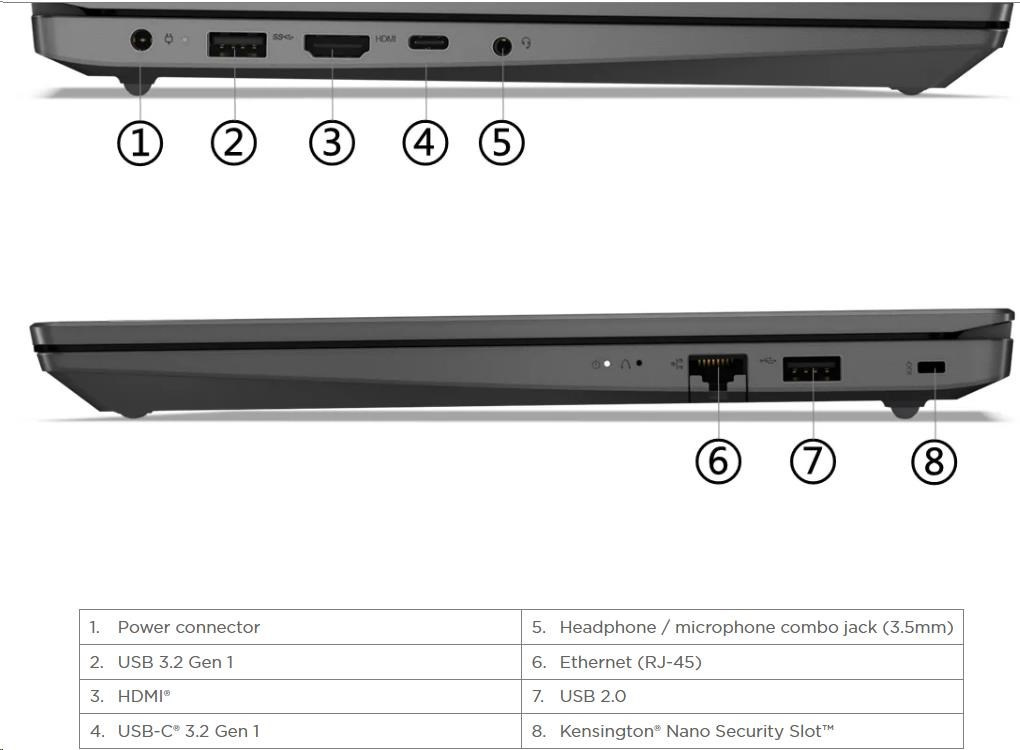 HDMI

①
②
③
④
⑤

⑥
⑦
⑧

| 1. Power connector | 5. Headphone / microphone combo jack (3.5mm) |
|---|---|
| 2. USB 3.2 Gen 1 | 6. Ethernet (RJ-45) |
| 3. HDMI® | 7. USB 2.0 |
| 4. USB-C® 3.2 Gen 1 | 8. Kensington® Nano Security Slot™ |