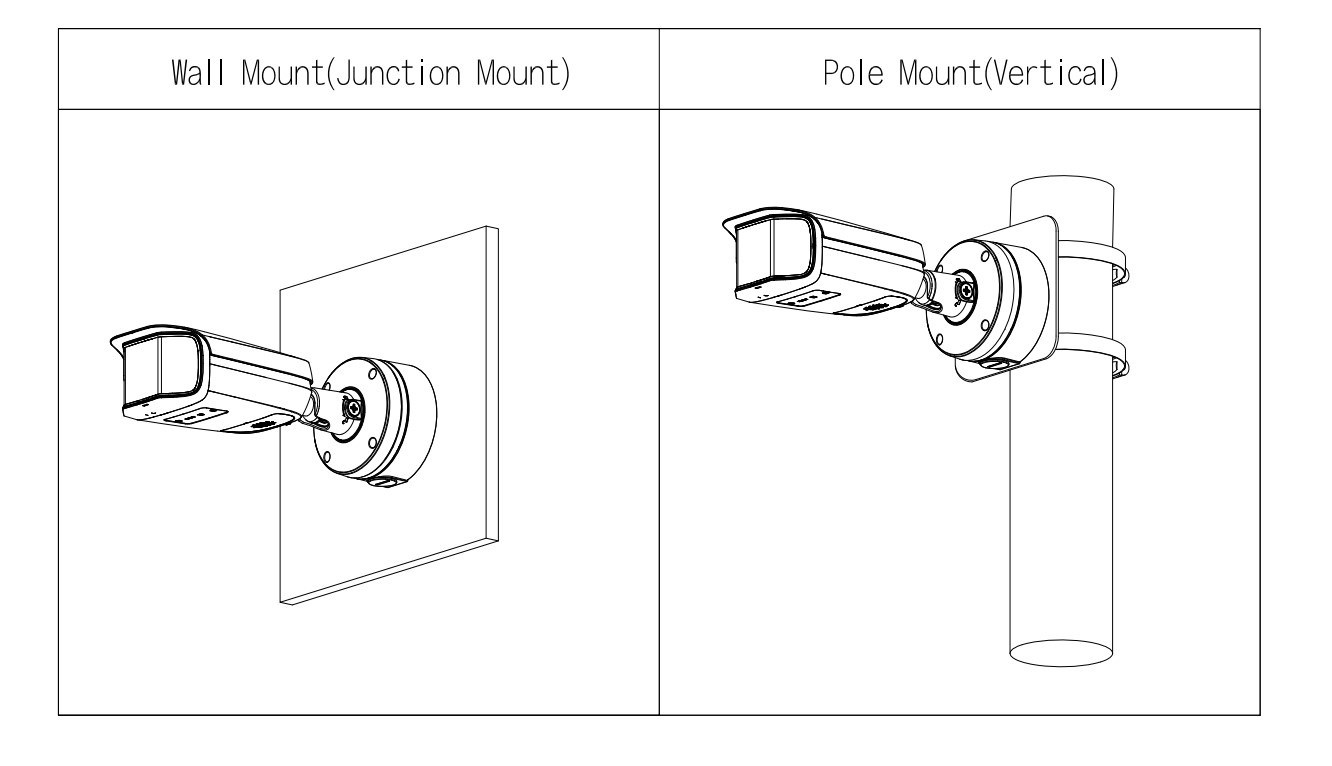 | Wall Mount(Junction Mount) | Pole Mount(Vertical) |
|---|---|
| | |